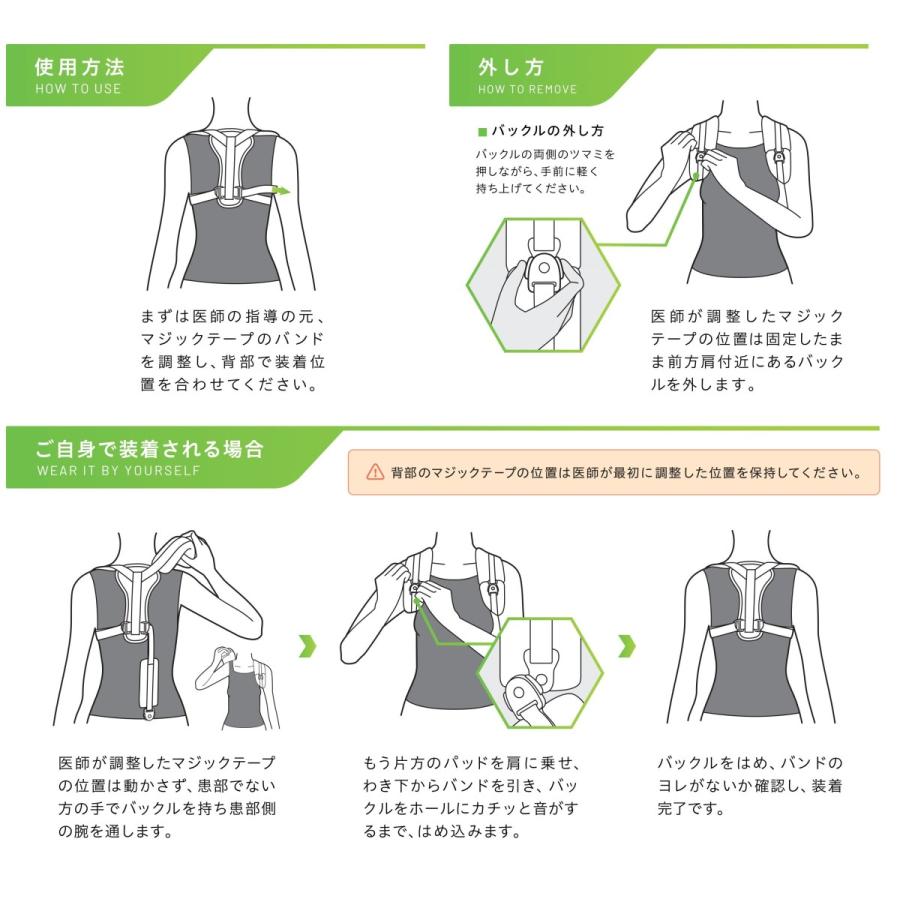 使用方法
HOW TO USE

まずは医師の指導の元、マジックテープのバンドを調整し、背部で装着位置を合わせてください。

外し方
HOW TO REMOVE

■ バックルの外し方
バックルの両側のツマミを押しながら、手前に軽く持ち上げてください。

医師が調整したマジックテープの位置は固定したまま前方肩付近にあるバックルを外します。

ご自身で装着される場合
WEAR IT BY YOURSELF

背部のマジックテープの位置は医師が最初に調整した位置を保持してください。

医師が調整したマジックテープの位置は動かさず、患部でない方の手でバックルを持ち患部側の腕を通します。

もう片方のパッドを肩に乗せ、わき下からバンドを引き、バックルをホールにカチッと音がするまで、はめ込みます。

バックルをはめ、バンドのヨレがないか確認し、装着完了です。