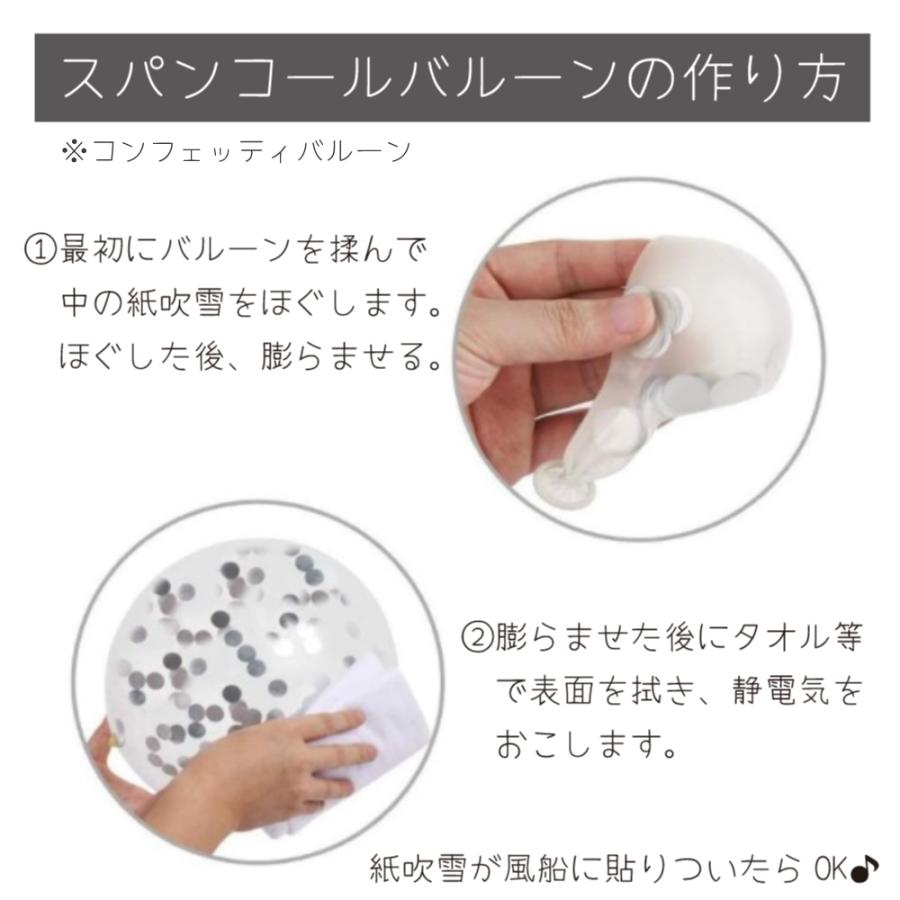 スパンコールバルーンの作り方

※コンフェッティバルーン

①最初にバルーンを揉んで中の紙吹雪をほぐします。ほぐした後、膨らませる。

②膨らませた後にタオル等で表面を拭き、静電気をおこします。

紙吹雪が風船に貼りついたら OK♪