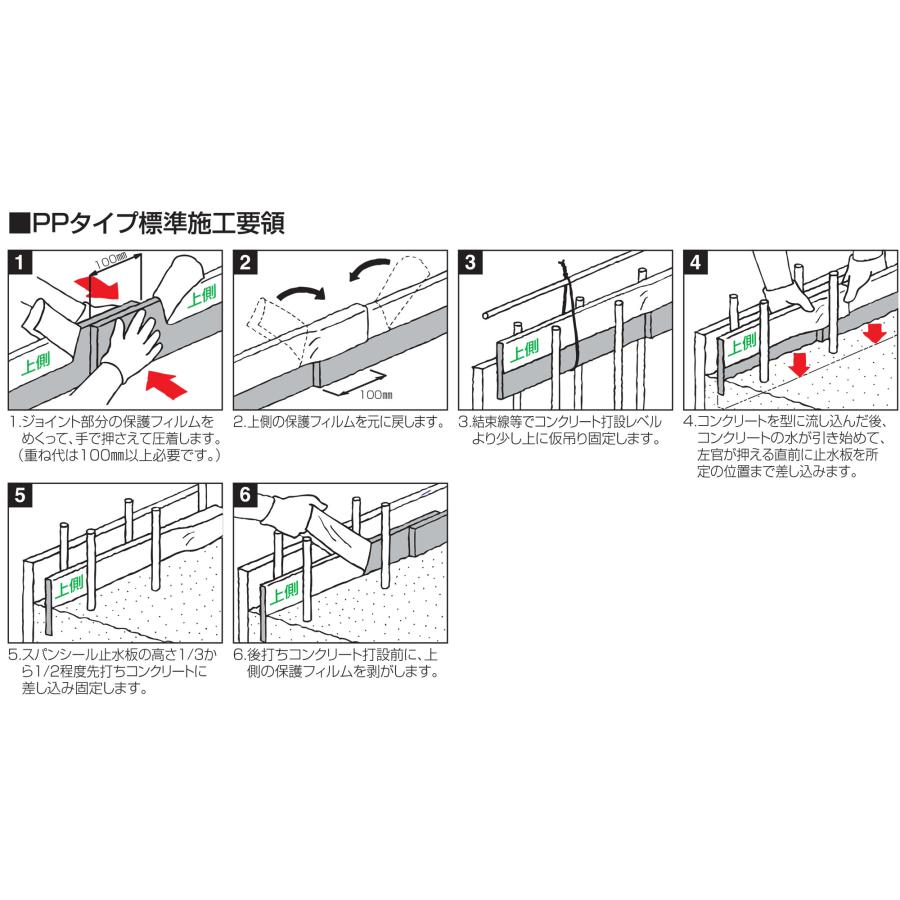 ■PPタイプ標準施工要領

1

100㎜

上側

上側

1.ジョイント部分の保護フィルムをめくって、手で押さえて圧着します。（重ね代は100㎜以上必要です。）

2

100㎜

2.上側の保護フィルムを元に戻します。

3

上側

3.結束線等でコンクリート打設レベルより少し上に仮吊り固定します。

4

上側

4.コンクリートを型に流し込んだ後、コンクリートの水が引き始めて、左官が押える直前に止水板を所定の位置まで差し込みます。

5

上側

5.スパンシール止水板の高さ1/3から1/2程度先打ちコンクリートに差し込み固定します。

6

上側

6.後打ちコンクリート打設前に、上側の保護フィルムを剥がします。