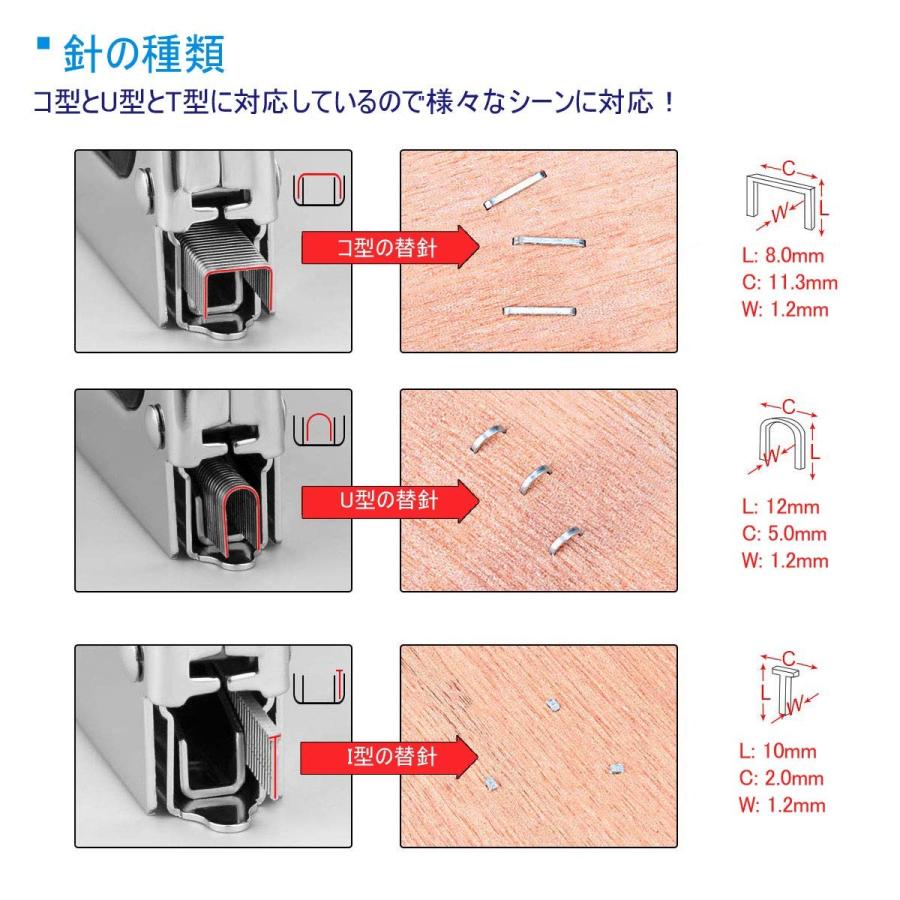 針の種類
コ型とU型とT型に対応しているので様々なシーンに対応！

コ型の替針

C
W
L

L: 8.0mm
C: 11.3mm
W: 1.2mm

U型の替針

C
W
L

L: 12mm
C: 5.0mm
W: 1.2mm

I型の替針

C
L
W

L: 10mm
C: 2.0mm
W: 1.2mm