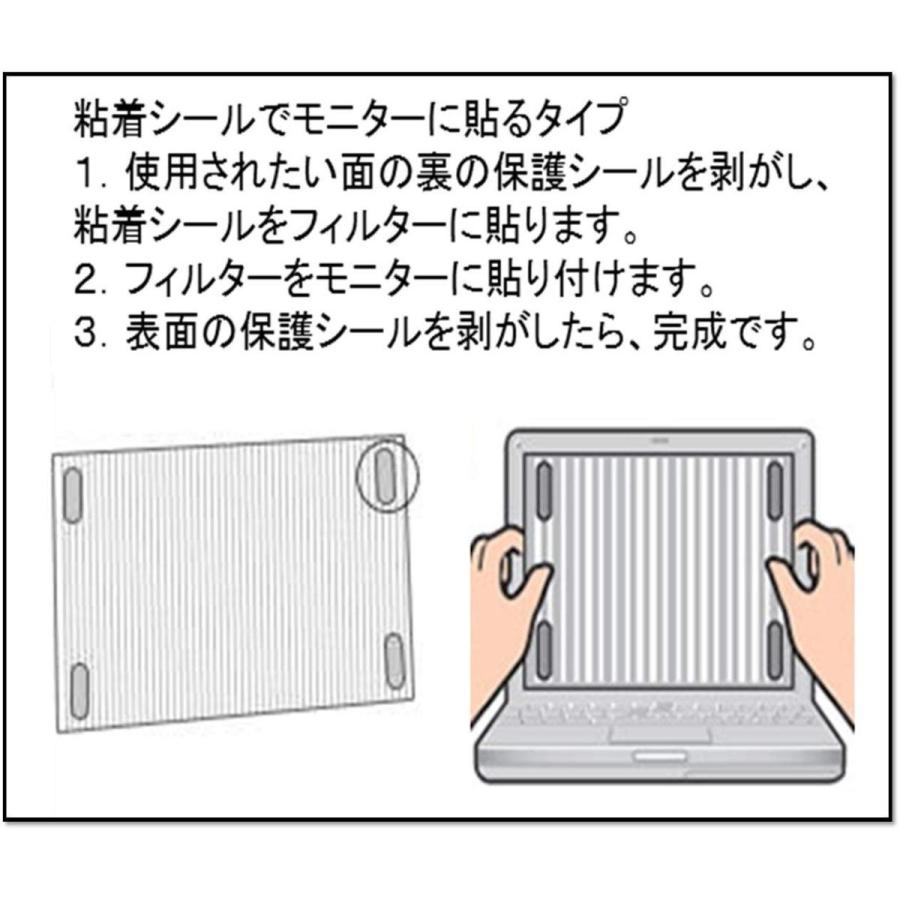 粘着シールでモニターに貼るタイプ
1. 使用されたい面の裏の保護シールを剥がし、粘着シールをフィルターに貼ります。
2. フィルターをモニターに貼り付けます。
3. 表面の保護シールを剥がしたら、完成です。