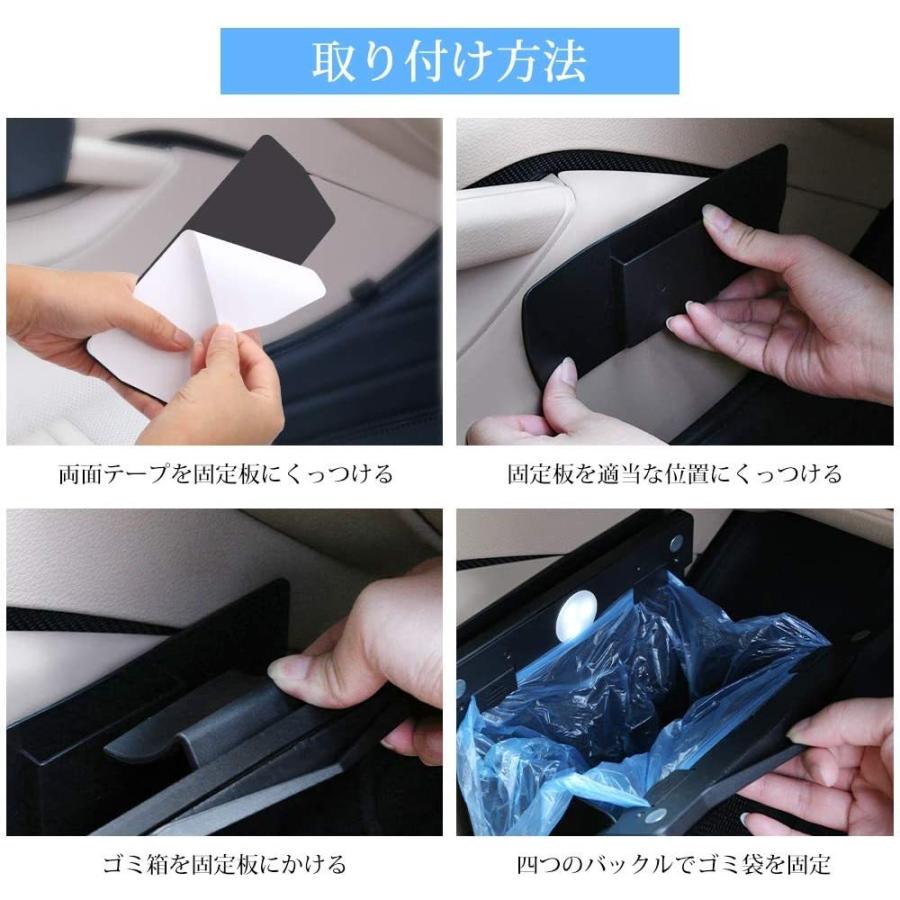 取り付け方法

両面テープを固定板にくっつける

固定板を適当な位置にくっつける

ゴミ箱を固定板にかける

四つのバックルでゴミ袋を固定