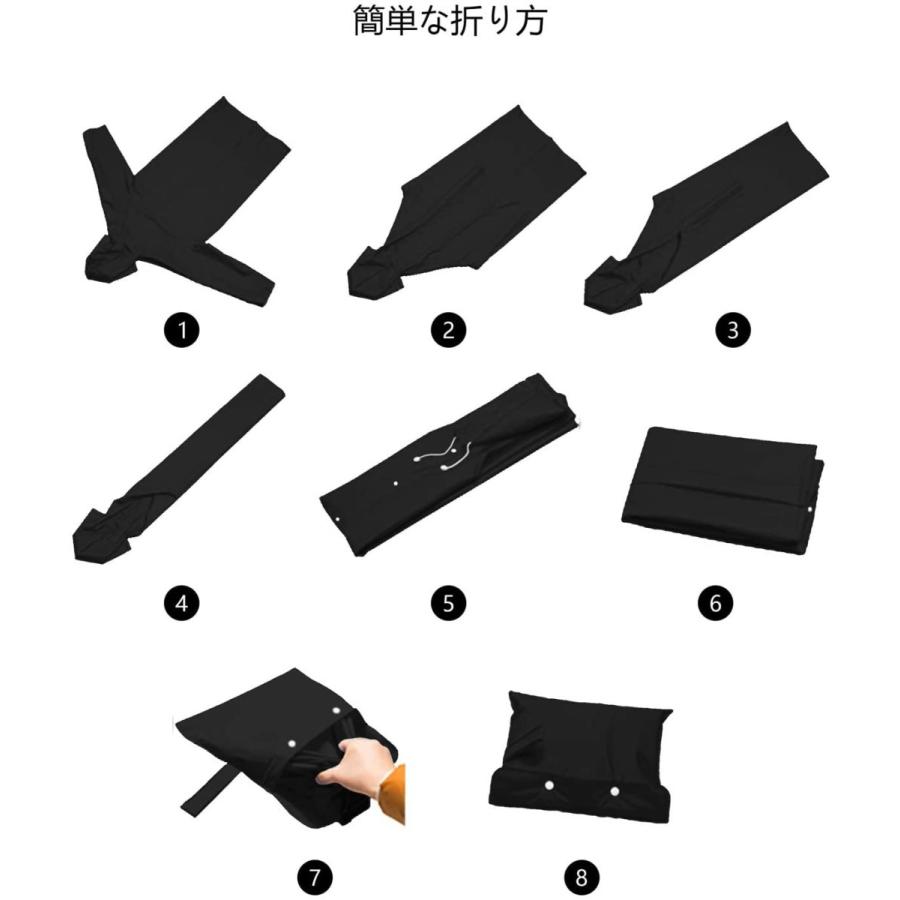 簡単な折り方

1

2

3

4

5

6

7

8