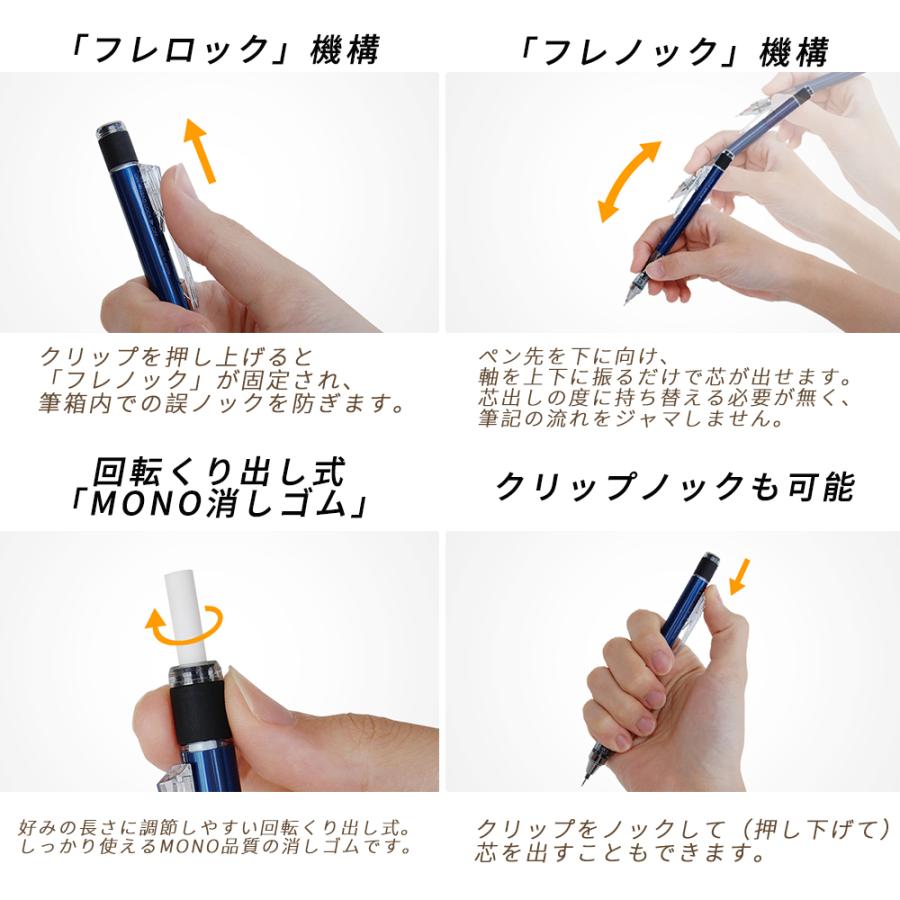 「フレロック」機構

クリップを押し上げると
「フレノック」が固定され、
筆箱内での誤ノックを防ぎます。

「フレノック」機構

ペン先を下に向け、
軸を上下に振るだけで芯が出せます。
芯出しの度に持ち替える必要が無く、
筆記の流れをジャマしません。

回転くり出し式
「MONO消しゴム」

好みの長さに調節しやすい回転くり出し式。
しっかり使えるMONO品質の消しゴムです。

クリップノックも可能

クリップをノックして（押し下げて）
芯を出すこともできます。