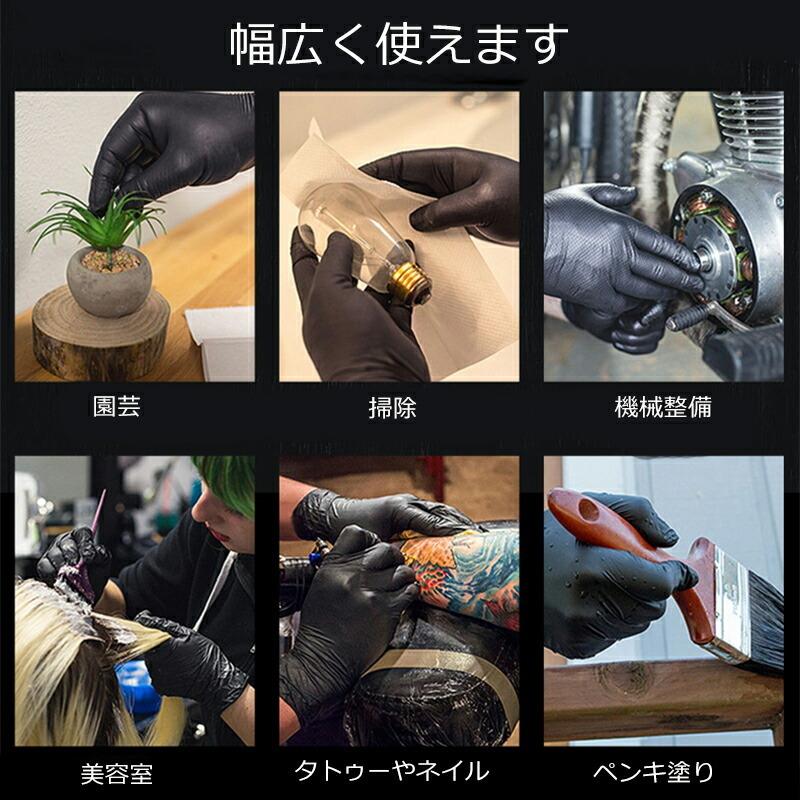 幅広く使えます

園芸

掃除

機械整備

美容室

タトゥーやネイル

ペンキ塗り