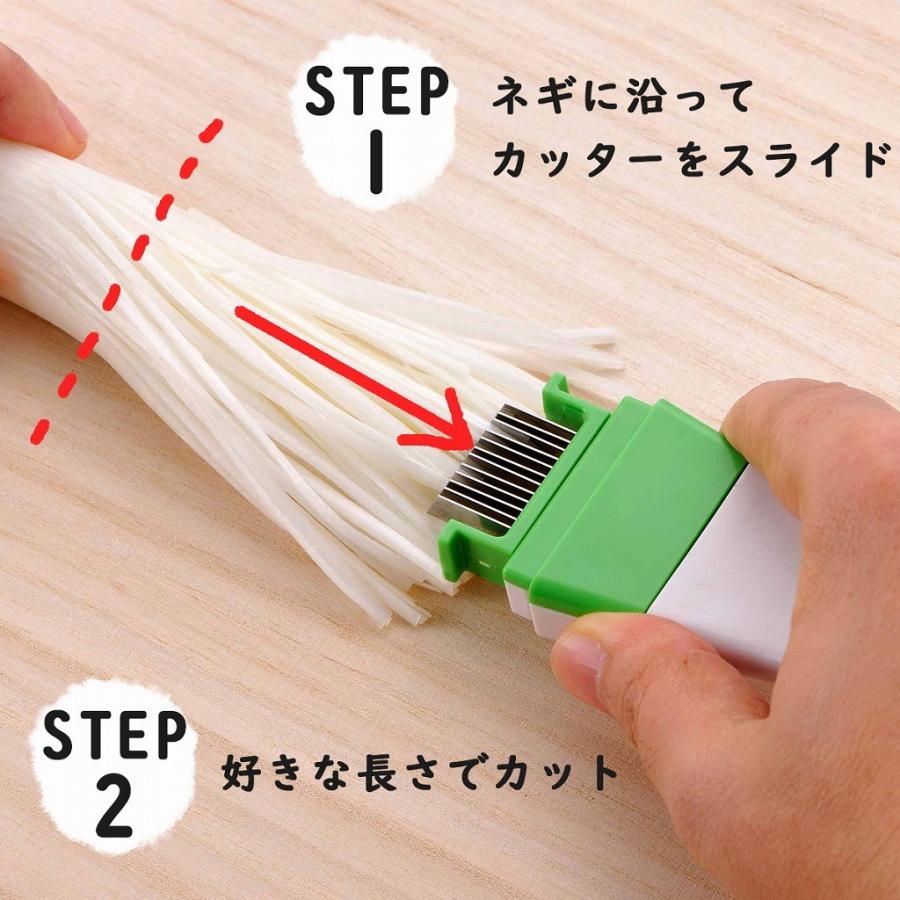 STEP 1 ネギに沿って
カッターをスライド

STEP 2 好きな長さでカット