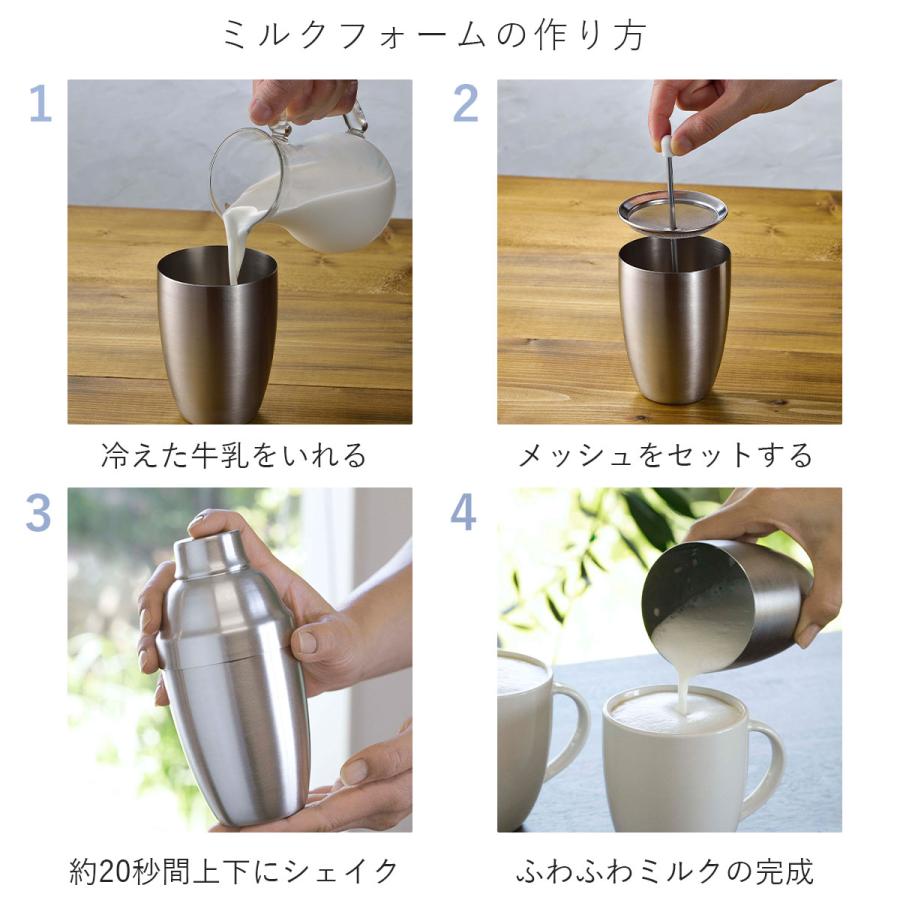 ミルクフォームの作り方

1

冷えた牛乳をいれる

2

メッシュをセットする

3

約20秒間上下にシェイク

4

ふわふわミルクの完成