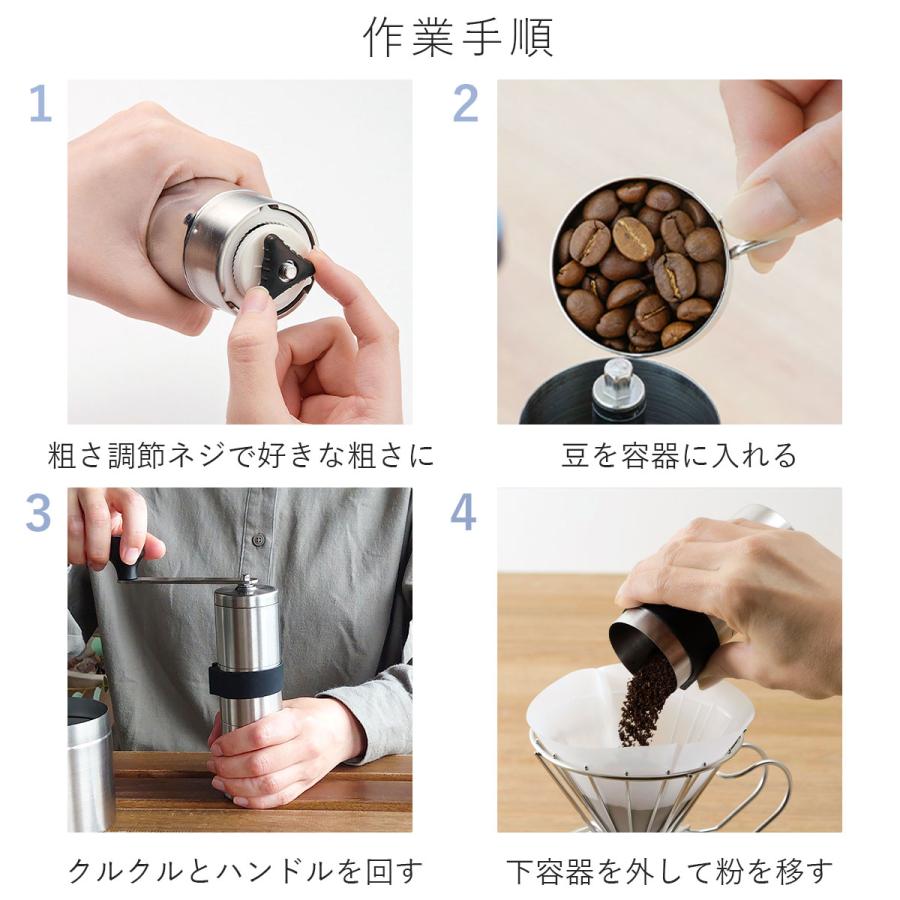 作業手順

1

粗さ調節ネジで好きな粗さに

2

豆を容器に入れる

3

クルクルとハンドルを回す

4

下容器を外して粉を移す