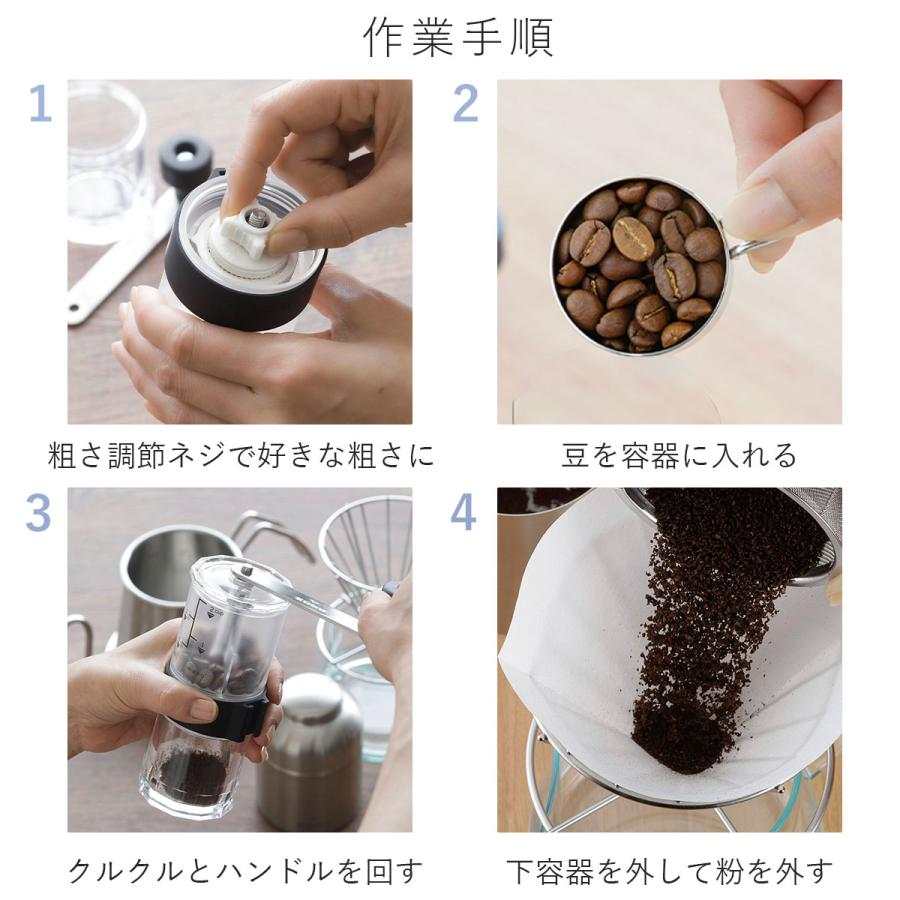 作業手順

1

粗さ調節ネジで好きな粗さに

2

豆を容器に入れる

3

クルクルとハンドルを回す

4

下容器を外して粉を外す