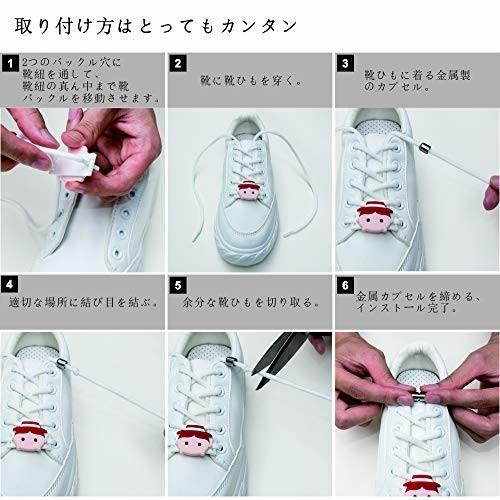 取り付け方はとってもカンタン

1 2つのバックル穴に靴紐を通して、靴紐の真ん中まで靴バックルを移動させます。

2 靴に靴ひもを穿く。

3 靴ひもに着る金属製のカプセル。

4 適切な場所に結び目を結ぶ。

5 余分な靴ひもを切り取る。

6 金属カプセルを締める、インストール完了。