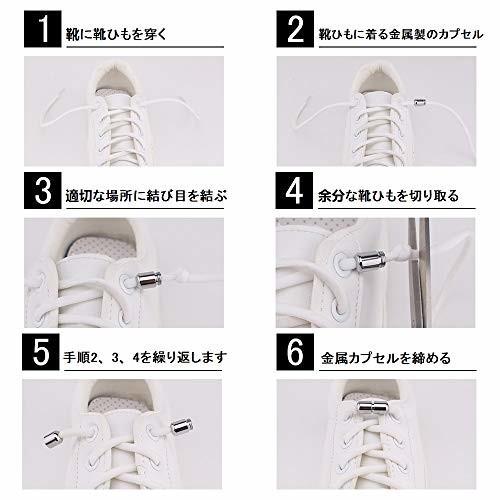 1 靴に靴ひもを穿く

2 靴ひもに着る金属製のカプセル

3 適切な場所に結び目を結ぶ

4 余分な靴ひもを切り取る

5 手順2、3、4を繰り返します

6 金属カプセルを締める