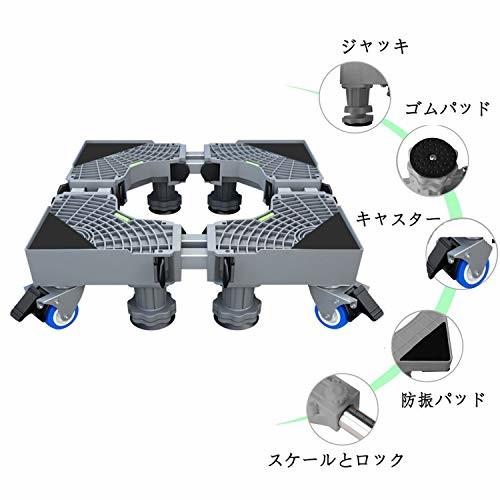 ジャッキ

ゴムパッド

キャスター

防振パッド

スケールとロック