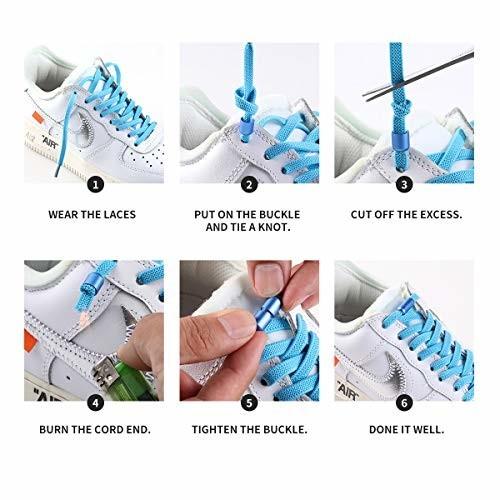 "AIR"

1

WEAR THE LACES

2

PUT ON THE BUCKLE AND TIE A KNOT.

3

CUT OFF THE EXCESS.

"AIR"

4

BURN THE CORD END.

5

TIGHTEN THE BUCKLE.

"AIR"

6

DONE IT WELL.