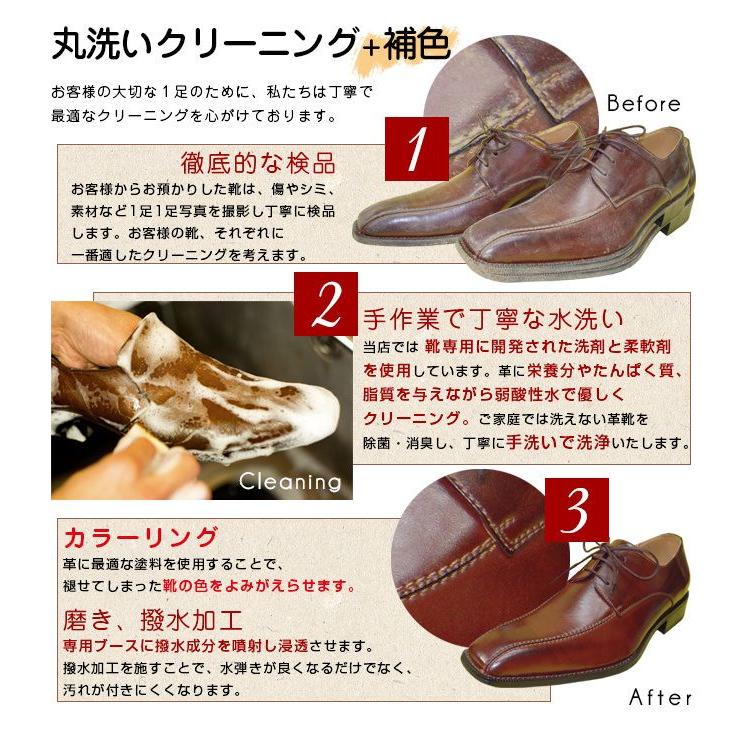 丸洗いクリーニング+補色

お客様の大切な１足のために、私たちは丁寧で最適なクリーニングを心がけております。

Before

1

徹底的な検品

お客様からお預かりした靴は、傷やシミ、素材など1足1足写真を撮影し丁寧に検品します。お客様の靴、それぞれに一番適したクリーニングを考えます。

2

手作業で丁寧な水洗い

当店では 靴専用に開発された洗剤と柔軟剤を使用しています。革に栄養分やたんぱく質、脂質を与えながら弱酸性水で優しくクリーニング。ご家庭では洗えない革靴を除菌・消臭し、丁寧に手洗いで洗浄いたします。

Cleaning

3

カラーリング

革に最適な塗料を使用することで、褪せてしまった靴の色をよみがえらせます。

磨き、撥水加工

専用ブースに撥水成分を噴射し浸透させます。撥水加工を施すことで、水弾きが良くなるだけでなく、汚れが付きにくくなります。

After