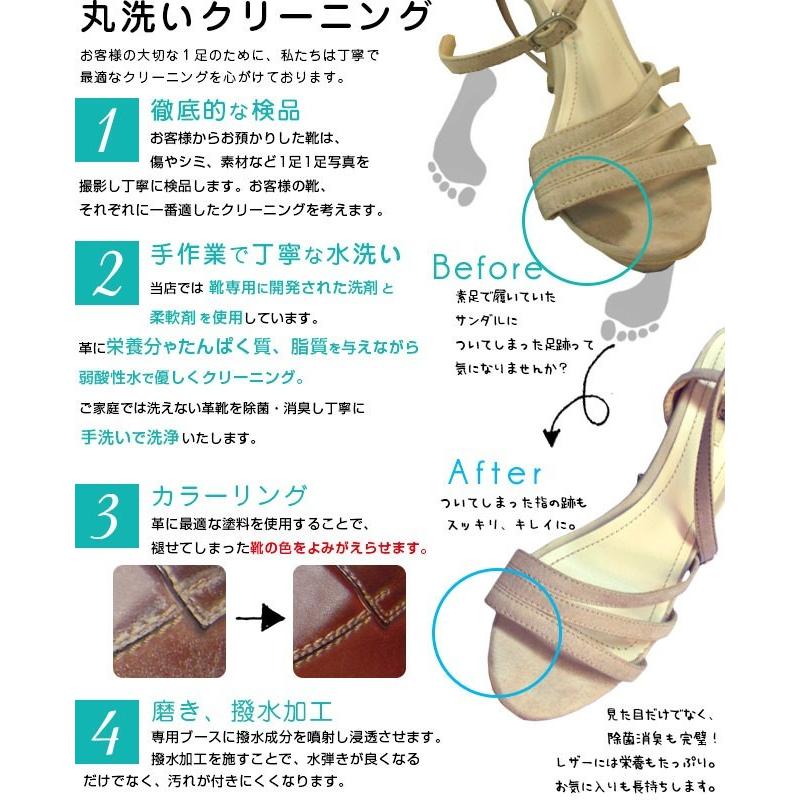 丸洗いクリーニング

お客様の大切な１足のために、私たちは丁寧で最適なクリーニングを心がけております。

1
徹底的な検品
お客様からお預かりした靴は、傷やシミ、素材など1足1足写真を撮影し丁寧に検品します。お客様の靴、それぞれに一番適したクリーニングを考えます。

2
手作業で丁寧な水洗い
当店では 靴専用に開発された洗剤 と 柔軟剤 を使用しています。
革に栄養分やたんぱく質、脂質を与えながら弱酸性水で優しくクリーニング。
ご家庭では洗えない革靴を除菌・消臭し丁寧に手洗いで洗浄いたします。

3
カラーリング
革に最適な塗料を使用することで、褪せてしまった靴の色をよみがえらせます。

4
磨き、撥水加工
専用ブースに撥水成分を噴射し浸透させます。撥水加工を施すことで、水弾きが良くなるだけでなく、汚れが付きにくくなります。

Before
素足で履いていたサンダルについてしまった足跡って気になりませんか？

After
ついてしまった指の跡もスッキリ、キレイに。

見た目だけでなく、除菌消臭も完璧！レザーには栄養もたっぷり。お気に入りも長持ちします。