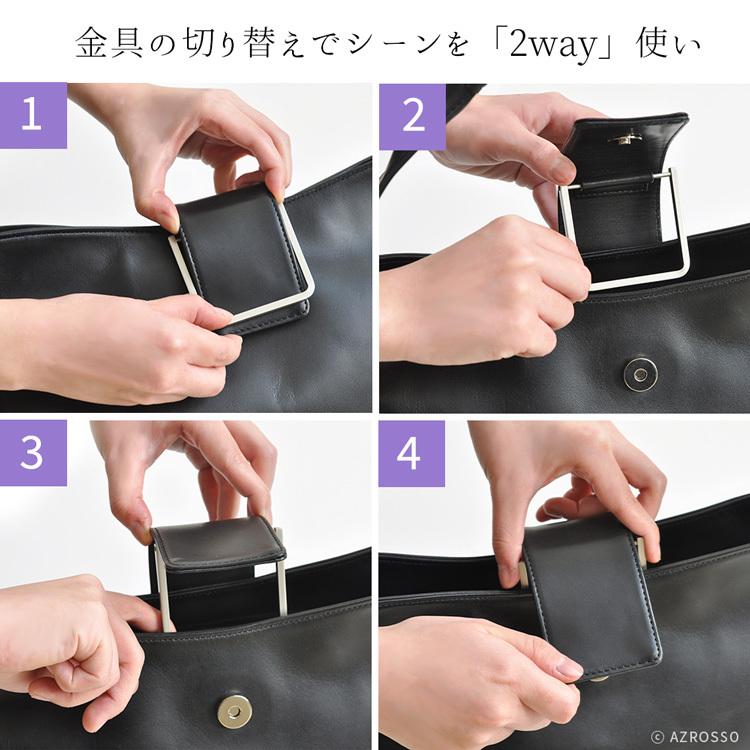 金具の切り替えでシーンを「2way」使い

1

2

3

4

© AZROSSO