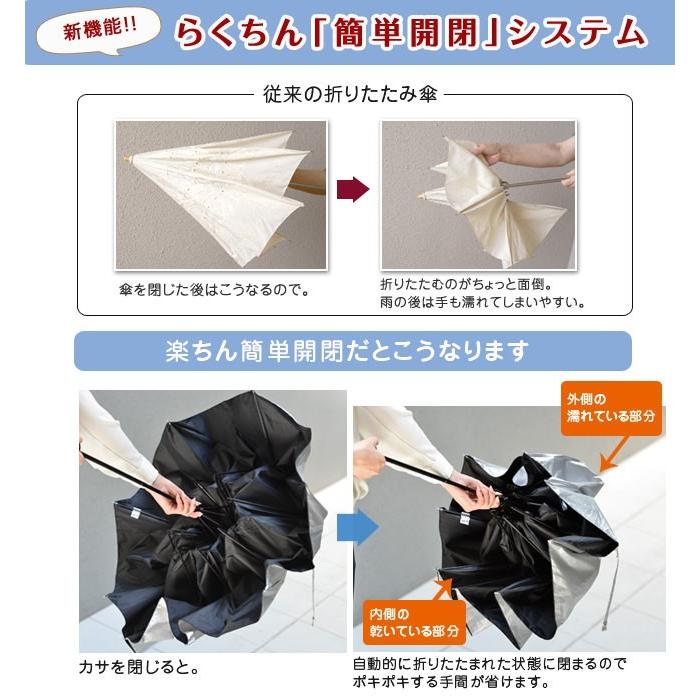 新機能!!
らくちん「簡単開閉」システム

従来の折りたたみ傘

傘を閉じた後はこうなるので。

折りたたむのがちょっと面倒。
雨の後は手も濡れてしまいやすい。

楽ちん簡単開閉だとこうなります

外側の
濡れている部分

内側の
乾いている部分

カサを閉じると。

自動的に折りたたまれた状態に閉まるので
ポキポキする手間が省けます。