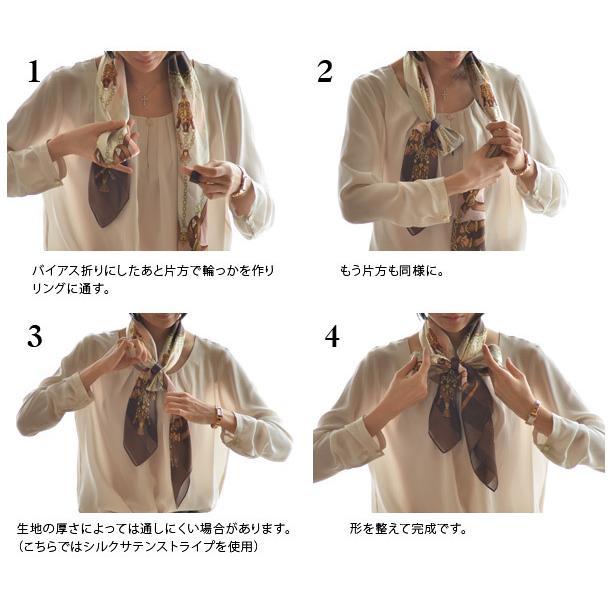 1

バイアス折りにしたあと片方で輪っかを作りリングに通す。

2

もう片方も同様に。

3

生地の厚さによっては通しにくい場合があります。
(こちらではシルクサテンストライプを使用)

4

形を整えて完成です。