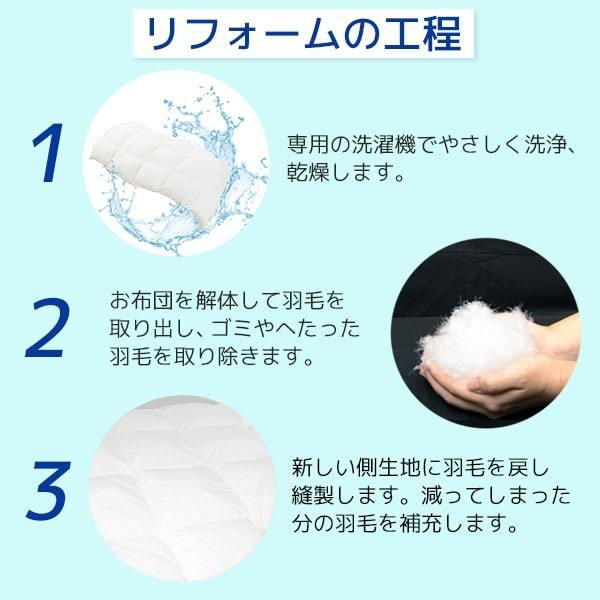 リフォームの工程

1

専用の洗濯機でやさしく洗浄、乾燥します。

2

お布団を解体して羽毛を取り出し、ゴミやへたった羽毛を取り除きます。

3

新しい側生地に羽毛を戻し縫製します。減ってしまった分の羽毛を補充します。