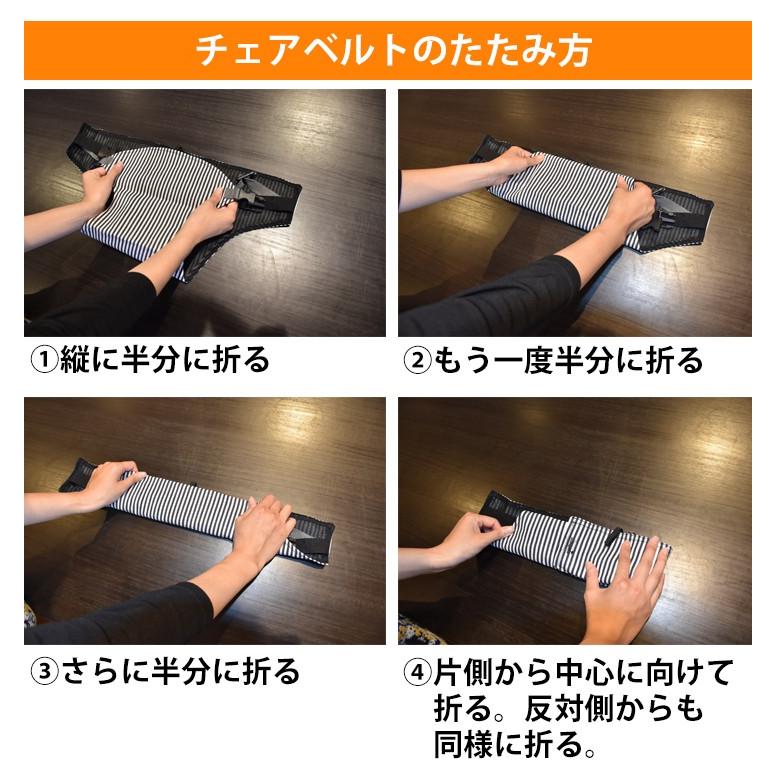 チェアベルトのたたみ方

①縦に半分に折る

②もう一度半分に折る

③さらに半分に折る

④片側から中心に向けて折る。反対側からも同様に折る。