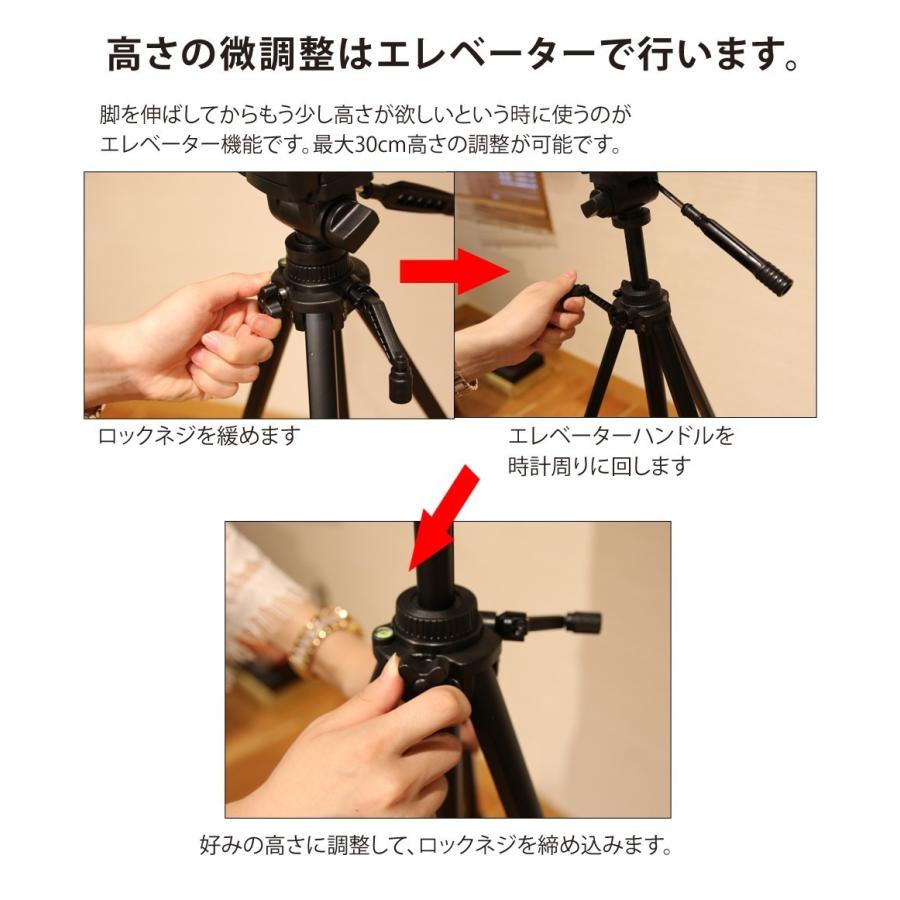 高さの微調整はエレベーターで行います。

脚を伸ばしてからもう少し高さが欲しいという時に使うのがエレベーター機能です。最大30cm高さの調整が可能です。

ロックネジを緩めます

エレベーターハンドルを時計周りに回します

好みの高さに調整して、ロックネジを締め込みます。