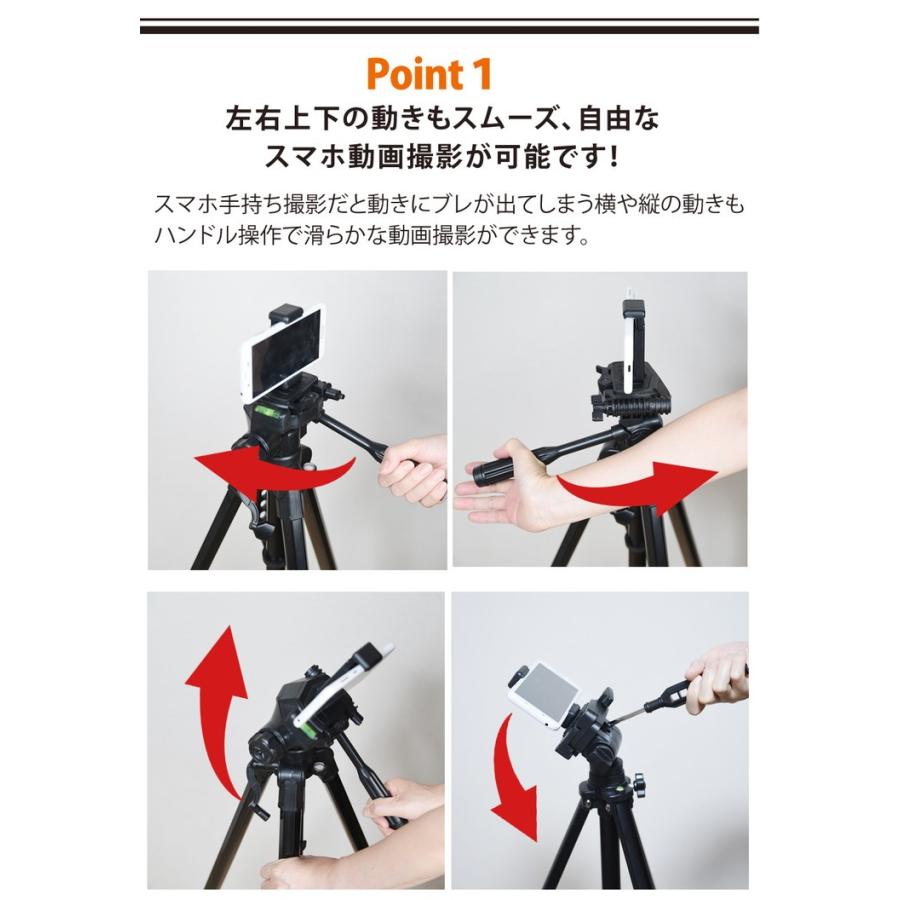 Point 1

左右上下の動きもスムーズ、自由なスマホ動画撮影が可能です！

スマホ手持ち撮影だと動きにブレが出てしまう横や縦の動きもハンドル操作で滑らかな動画撮影ができます。