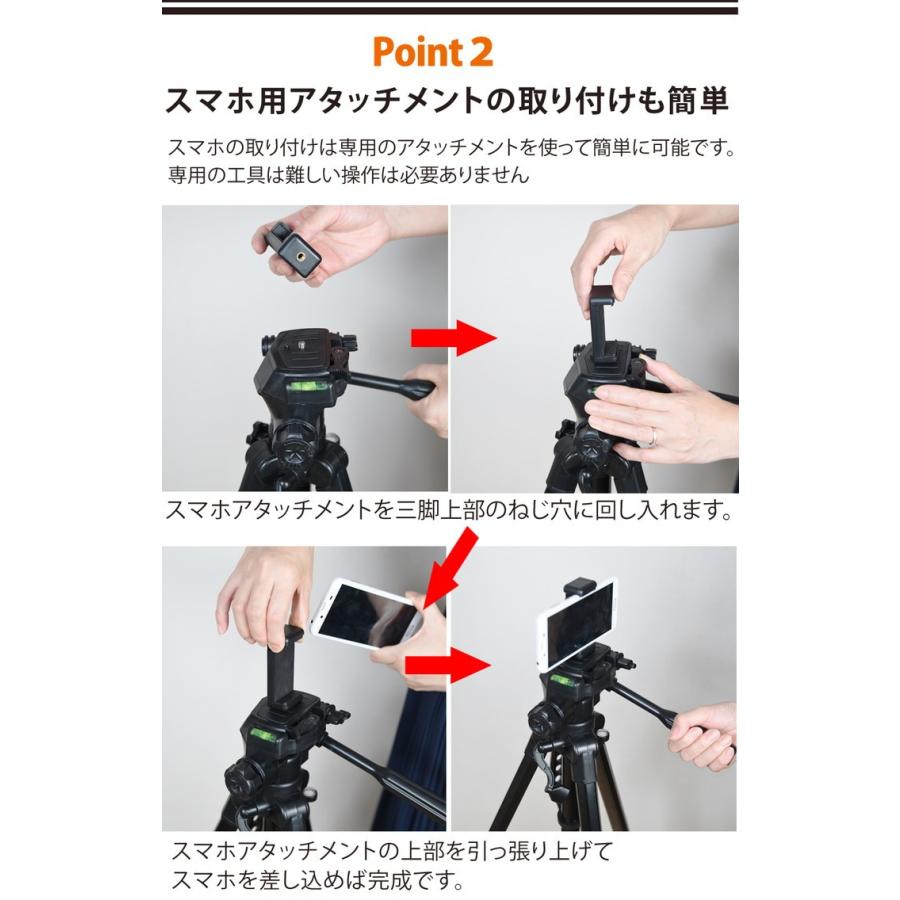 Point 2

スマホ用アタッチメントの取り付けも簡単

スマホの取り付けは専用のアタッチメントを使って簡単に可能です。専用の工具は難しい操作は必要ありません

スマホアタッチメントを三脚上部のねじ穴に回し入れます。

スマホアタッチメントの上部を引っ張り上げてスマホを差し込めば完成です。