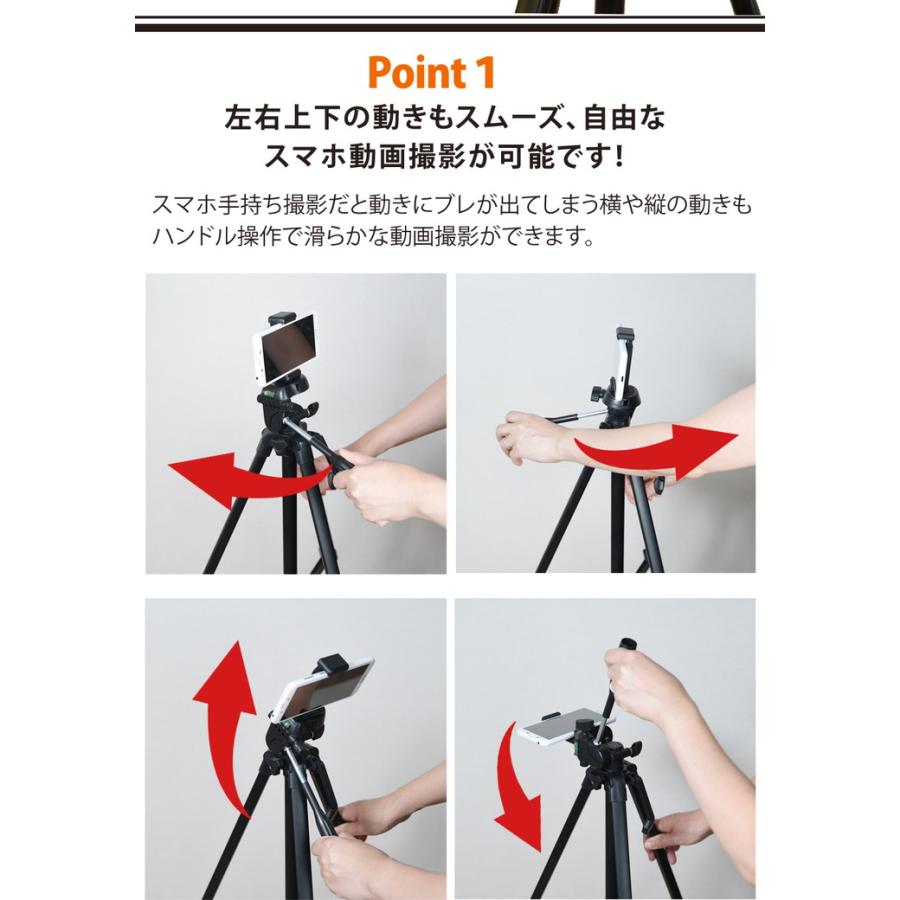 Point 1

左右上下の動きもスムーズ、自由なスマホ動画撮影が可能です！

スマホ手持ち撮影だと動きにブレが出てしまう横や縦の動きもハンドル操作で滑らかな動画撮影ができます。