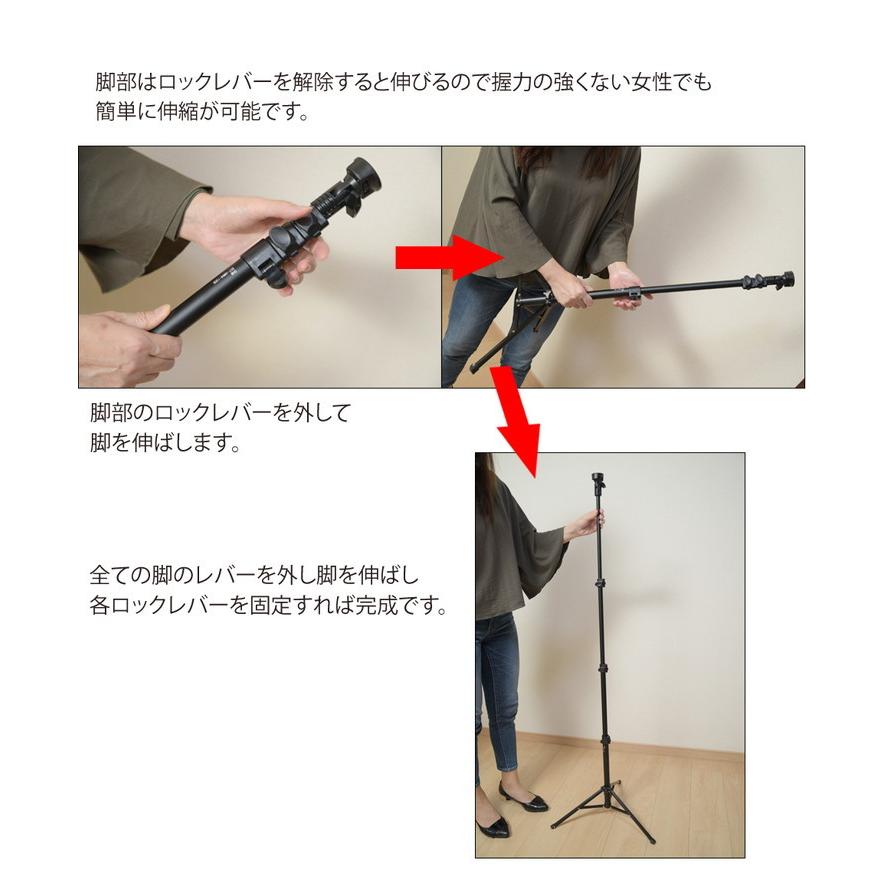 脚部はロックレバーを解除すると伸びるので握力の強くない女性でも簡単に伸縮が可能です。

脚部のロックレバーを外して脚を伸ばします。

全ての脚のレバーを外し脚を伸ばし各ロックレバーを固定すれば完成です。