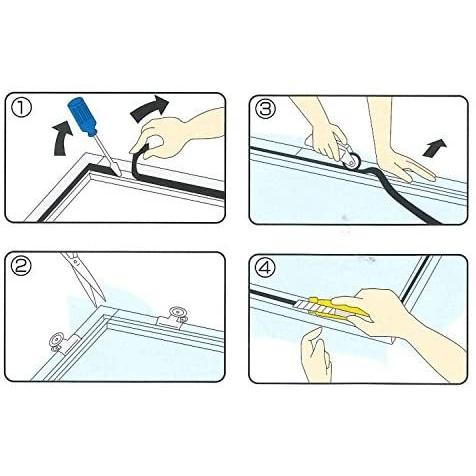 ①
③
②
④