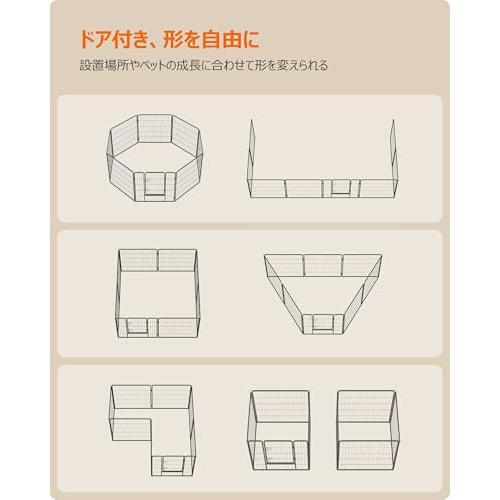 ドア付き、形を自由に

設置場所やペットの成長に合わせて形を変えられる