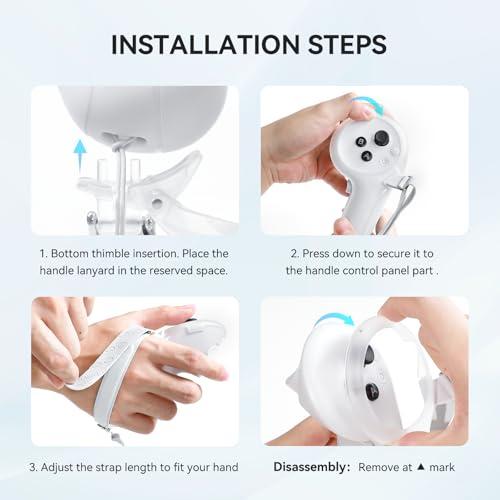 INSTALLATION STEPS

1. Bottom thimble insertion. Place the handle lanyard in the reserved space.

2. Press down to secure it to the handle control panel part .

3. Adjust the strap length to fit your hand

Disassembly: Remove at ▲ mark