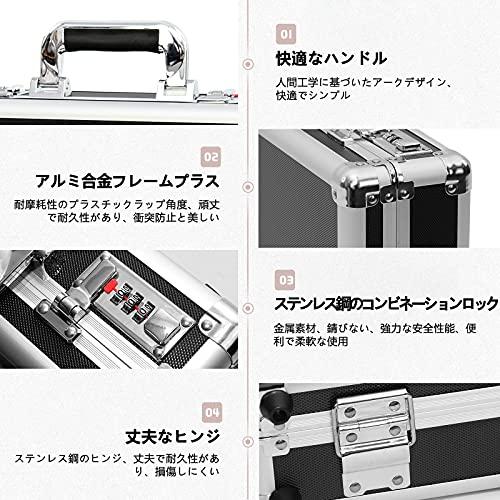 01

快適なハンドル

人間工学に基づいたアークデザイン、快適でシンプル

02

アルミ合金フレームプラス

耐摩耗性のプラスチックラップ角度、頑丈で耐久性があり、衝突防止と美しい

03

ステンレス鋼のコンビネーションロック

金属素材、錆びない、強力な安全性能、便利で柔軟な使用

04

丈夫なヒンジ

ステンレス鋼のヒンジ、丈夫で耐久性があり、損傷しにくい