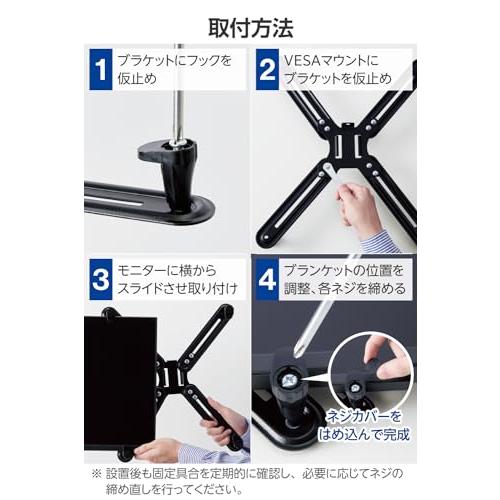 取付方法

1 ブラケットにフックを仮止め

2 VESAマウントにブラケットを仮止め

3 モニターに横からスライドさせ取り付け

4 ブランケットの位置を調整、各ネジを締める

ネジカバーをはめ込んで完成

※ 設置後も固定具合を定期的に確認し、必要に応じてネジの締め直しを行ってください。