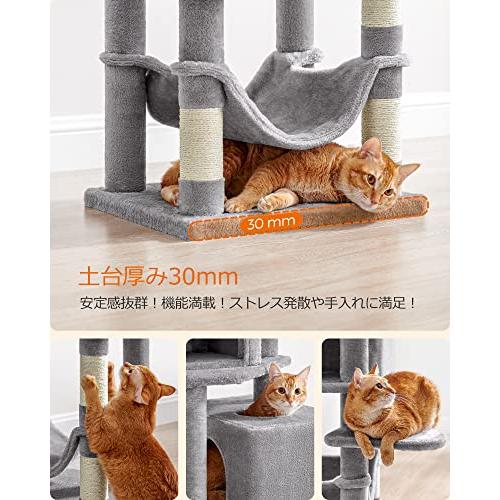 30 mm

土台厚み30mm

安定感抜群！機能満載！ストレス発散や手入れに満足！