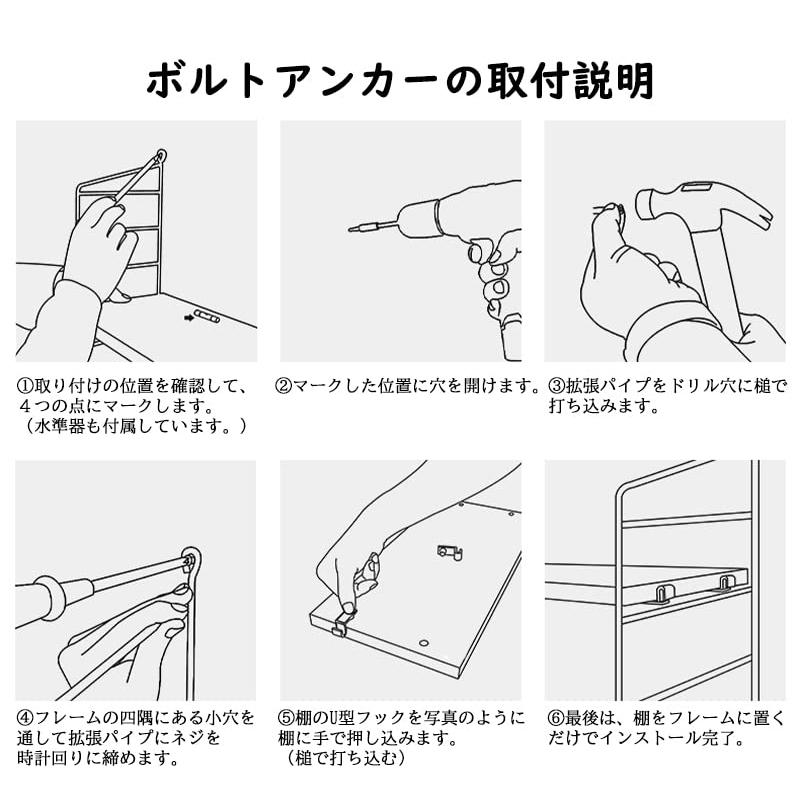 ボルトアンカーの取付説明

①取り付けの位置を確認して、４つの点にマークします。（水準器も付属しています。）

②マークした位置に穴を開けます。

③拡張パイプをドリル穴に槌で打ち込みます。

④フレームの四隅にある小穴を通して拡張パイプにネジを時計回りに締めます。

⑤棚のU型フックを写真のように棚に手で押し込みます。（槌で打ち込む）

⑥最後は、棚をフレームに置くだけでインストール完了。