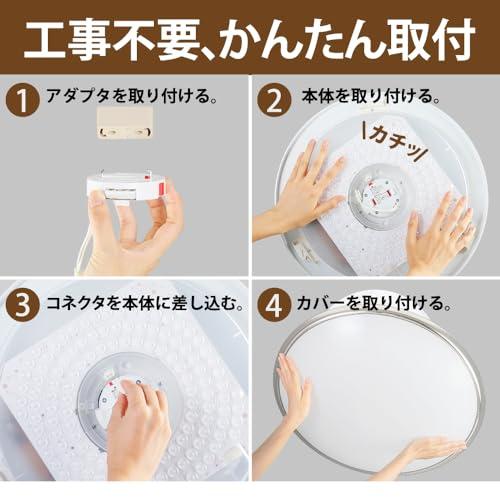 工事不要、かんたん取付

1 アダプタを取り付ける。

2 本体を取り付ける。

カチッ

3 コネクタを本体に差し込む。

4 カバーを取り付ける。