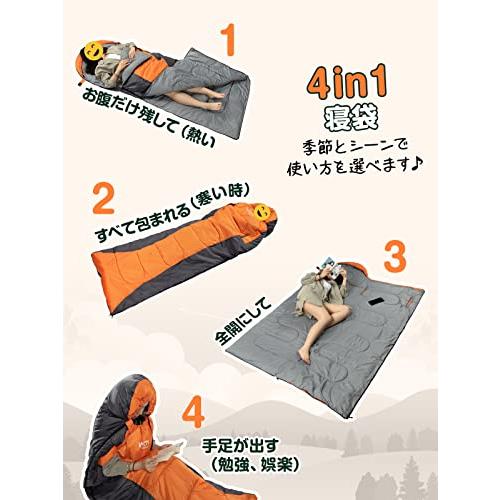 1

お腹だけ残して（熱い

4in1
寝袋
季節とシーンで
使い方を選べます♪

2
すべて包まれる（寒い時）

3
全開にして

4
手足が出す
（勉強、娯楽）