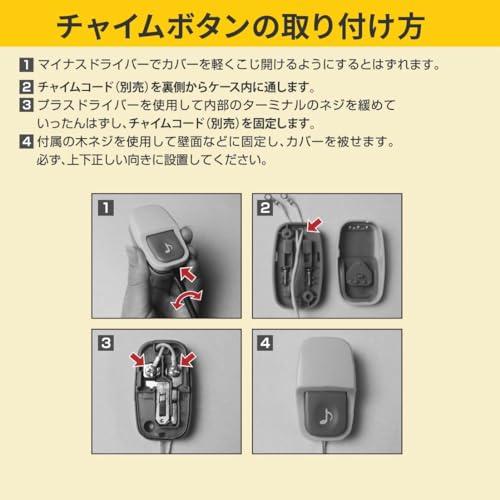 チャイムボタンの取り付け方

1 マイナスドライバーでカバーを軽くこじ開けるようにするとはずれます。

2 チャイムコード（別売）を裏側からケース内に通します。

3 プラスドライバーを使用して内部のターミナルのネジを緩めていったんはずし、チャイムコード（別売）を固定します。

4 付属の木ネジを使用して壁面などに固定し、カバーを被せます。必ず、上下正しい向きに設置してください。

1

2

3

4