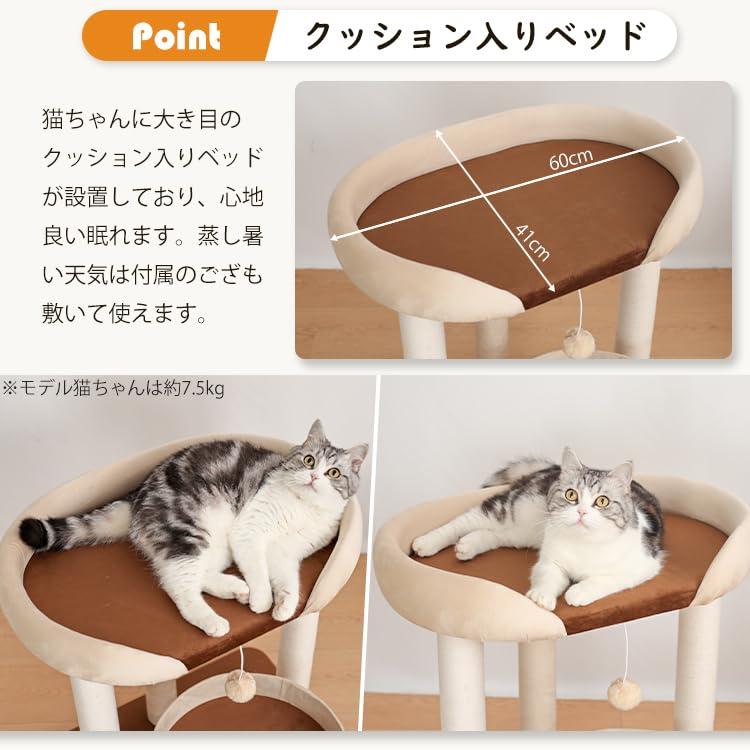 Point クッション入りベッド

猫ちゃんに大き目のクッション入りベッドが設置しており、心地良い眠れます。蒸し暑い天気は付属のござも敷いて使えます。

60cm

41cm

※モデル猫ちゃんは約7.5kg