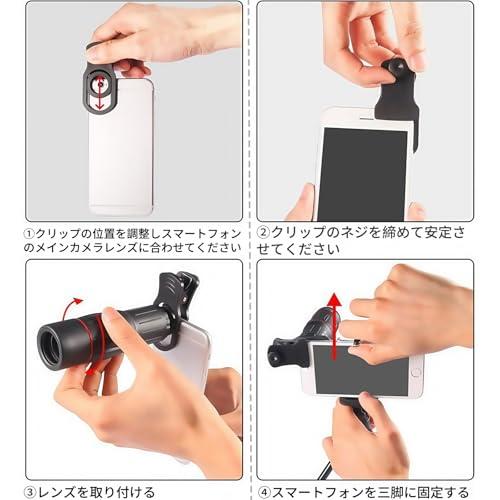 ①クリップの位置を調整しスマートフォンのメインカメラレンズに合わせてください

②クリップのネジを締めて安定させてください

③レンズを取り付ける

④スマートフォンを三脚に固定する