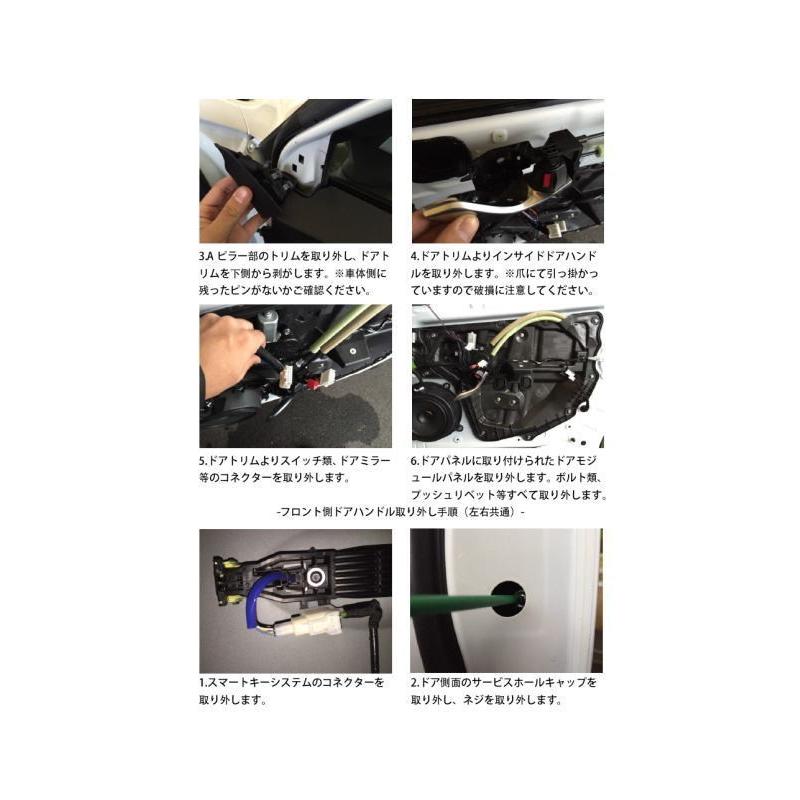 3.A ピラー部のトリムを取り外し、ドアトリムを下側から剥がします。※車体側に残ったピンがないかご確認ください。

4.ドアトリムよりインサイドドアハンドルを取り外します。※爪にて引っ掛かっていますので破損に注意してください。

5.ドアトリムよりスイッチ類、ドアミラー等のコネクターを取り外します。

6.ドアパネルに取り付けられたドアモジュールパネルを取り外します。ボルト類、プッシュリベット等すべて取り外します。

-フロント側ドアハンドル取り外し手順（左右共通）-

1.スマートキーシステムのコネクターを取り外します。

2.ドア側面のサービスホールキャップを取り外し、ネジを取り外します。