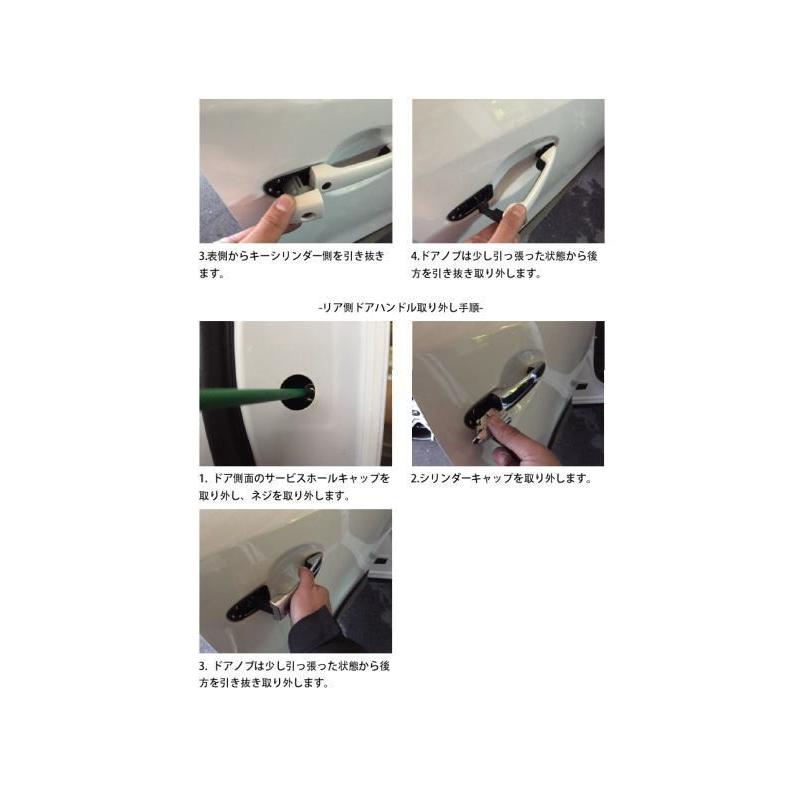 3.表側からキーシリンダー側を引き抜きます。

4.ドアノブは少し引っ張った状態から後方を引き抜き取り外します。

-リア側ドアハンドル取り外し手順-

1. ドア側面のサービスホールキャップを取り外し、ネジを取り外します。

2.シリンダーキャップを取り外します。

3. ドアノブは少し引っ張った状態から後方を引き抜き取り外します。