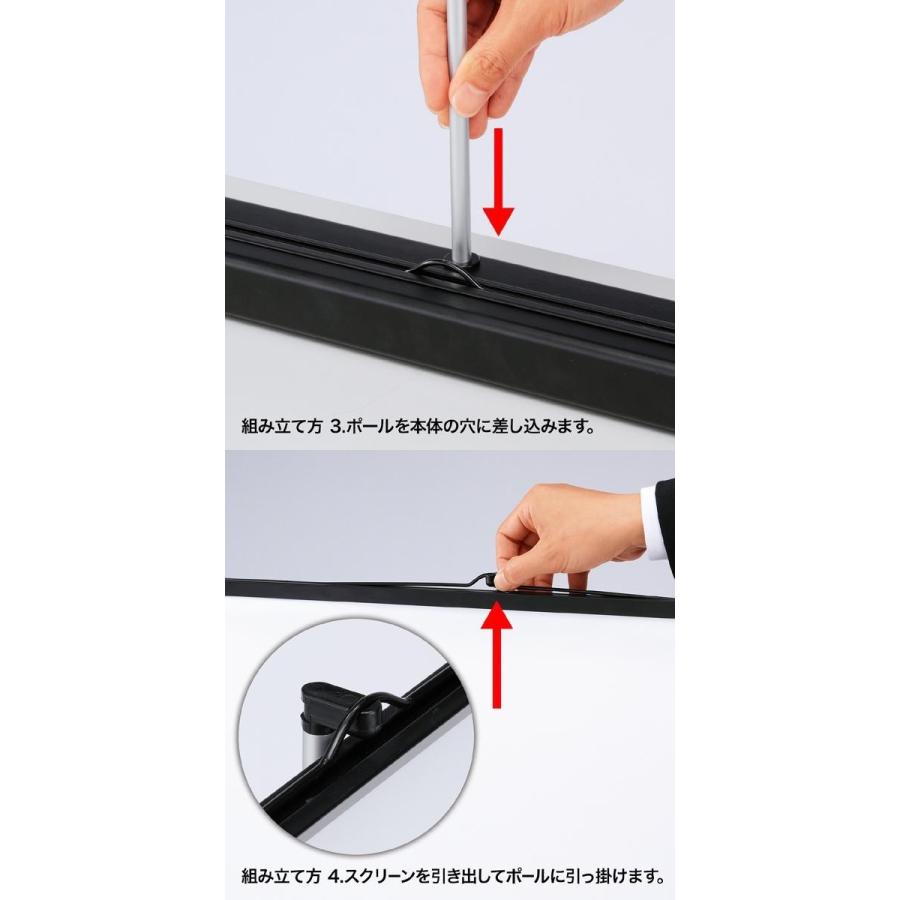 組み立て方 3.ポールを本体の穴に差し込みます。

組み立て方 4.スクリーンを引き出してポールに引っ掛けます。