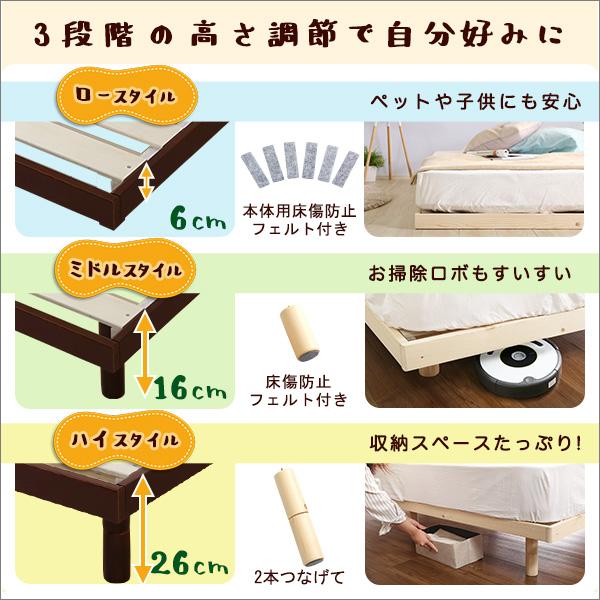 3段階の高さ調節で自分好みに

ロースタイル

ペットや子供にも安心

6cm

本体用床傷防止フェルト付き

ミドルスタイル

お掃除ロボもすいすい

16cm

床傷防止フェルト付き

ハイスタイル

収納スペースたっぷり!

26cm

2本つなげて