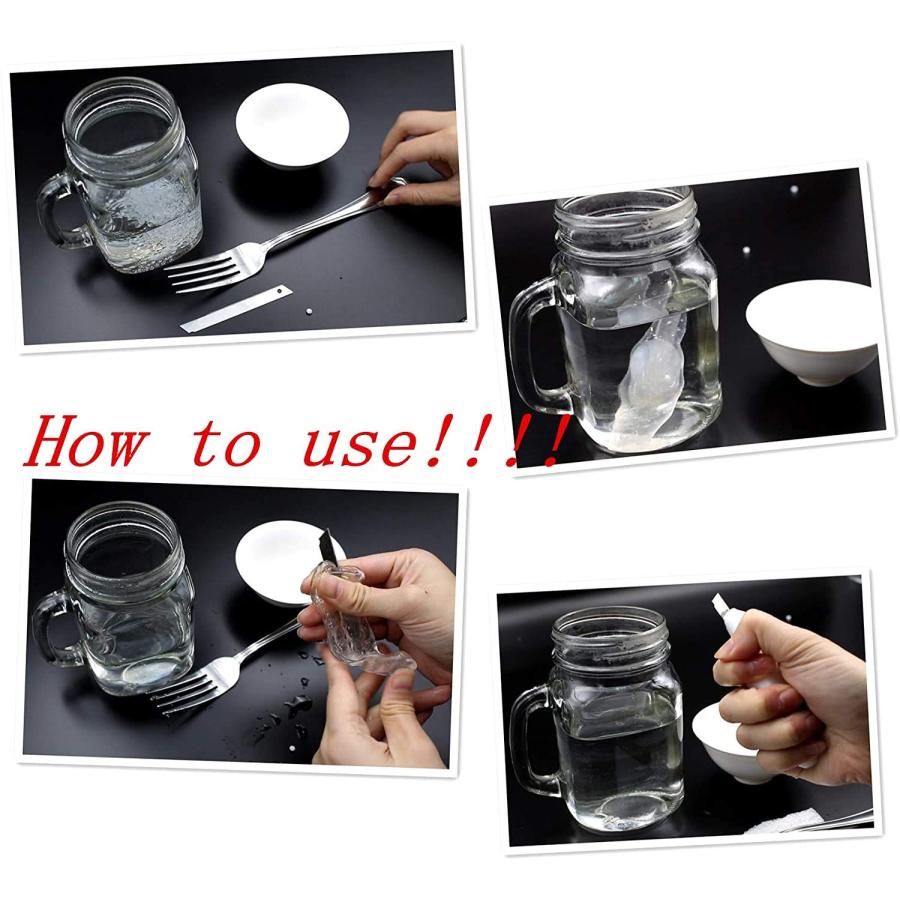 How to use!!!!