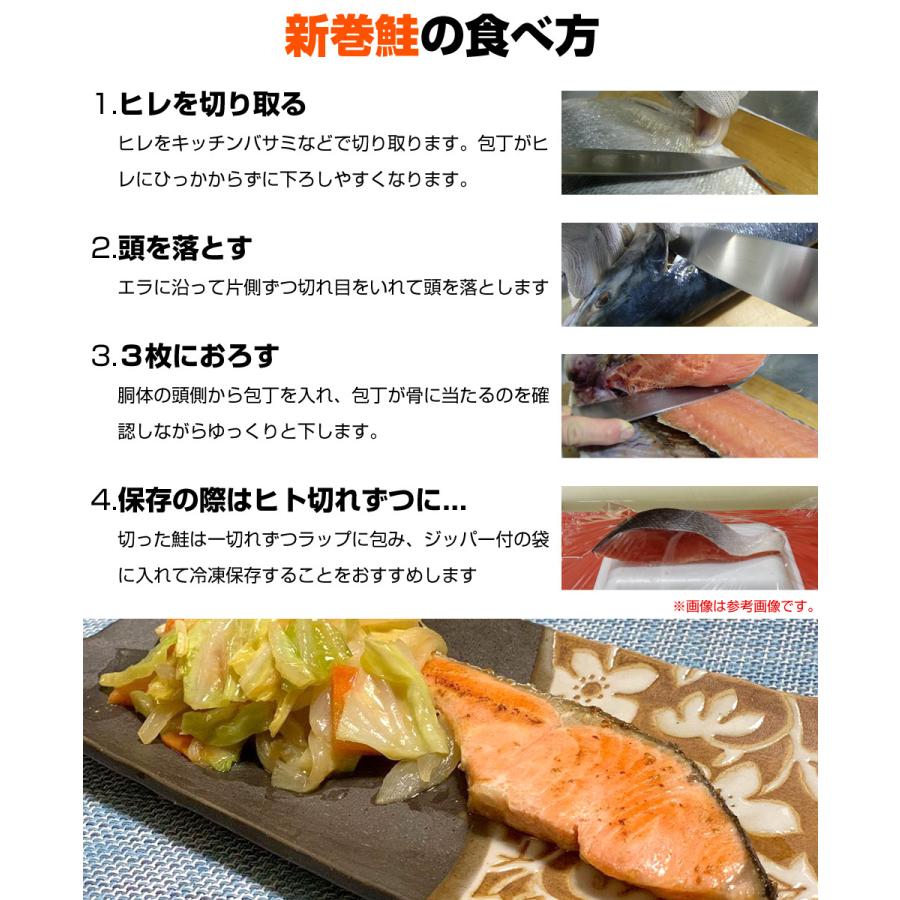 新巻鮭の食べ方

1.ヒレを切り取る
ヒレをキッチンバサミなどで切り取ります。包丁がヒレにひっかからずに下ろしやすくなります。

2.頭を落とす
エラに沿って片側ずつ切れ目をいれて頭を落とします

3.３枚におろす
胴体の頭側から包丁を入れ、包丁が骨に当たるのを確認しながらゆっくりと下します。

4.保存の際はヒト切れずつに...
切った鮭は一切れずつラップに包み、ジッパー付の袋に入れて冷凍保存することをおすすめします

※画像は参考画像です。