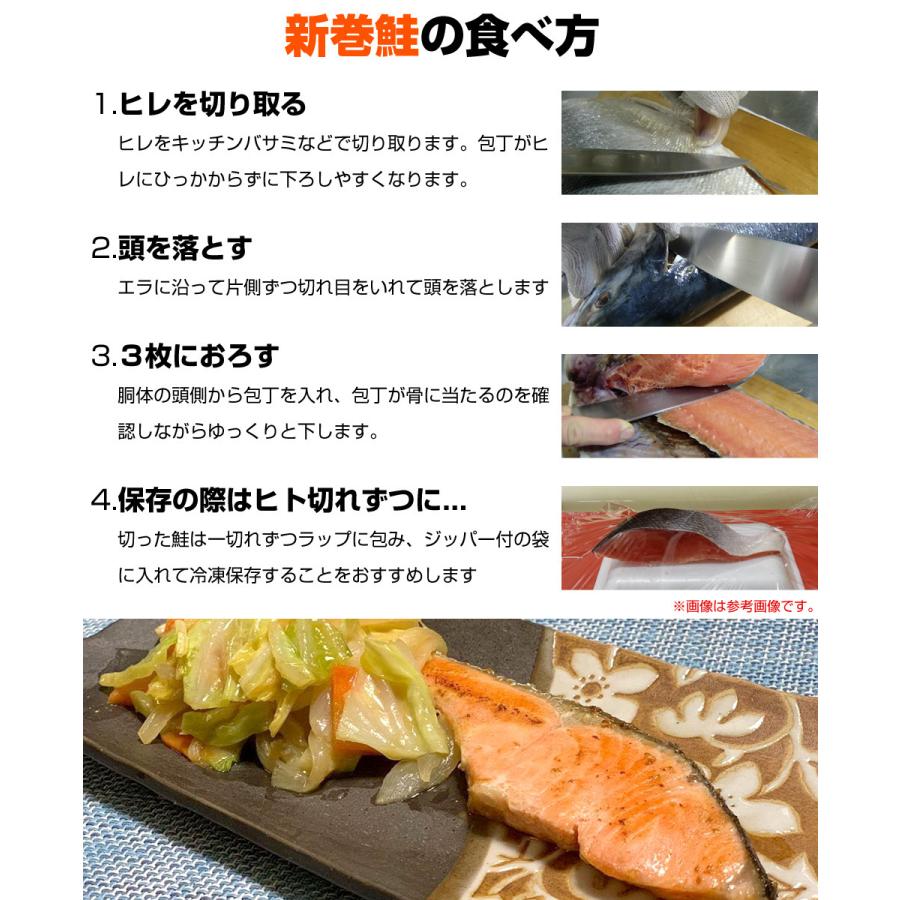 新巻鮭の食べ方

1.ヒレを切り取る
ヒレをキッチンバサミなどで切り取ります。包丁がヒレにひっかからずに下ろしやすくなります。

2.頭を落とす
エラに沿って片側ずつ切れ目をいれて頭を落とします

3.３枚におろす
胴体の頭側から包丁を入れ、包丁が骨に当たるのを確認しながらゆっくりと下します。

4.保存の際はヒト切れずつに...
切った鮭は一切れずつラップに包み、ジッパー付の袋に入れて冷凍保存することをおすすめします

※画像は参考画像です。