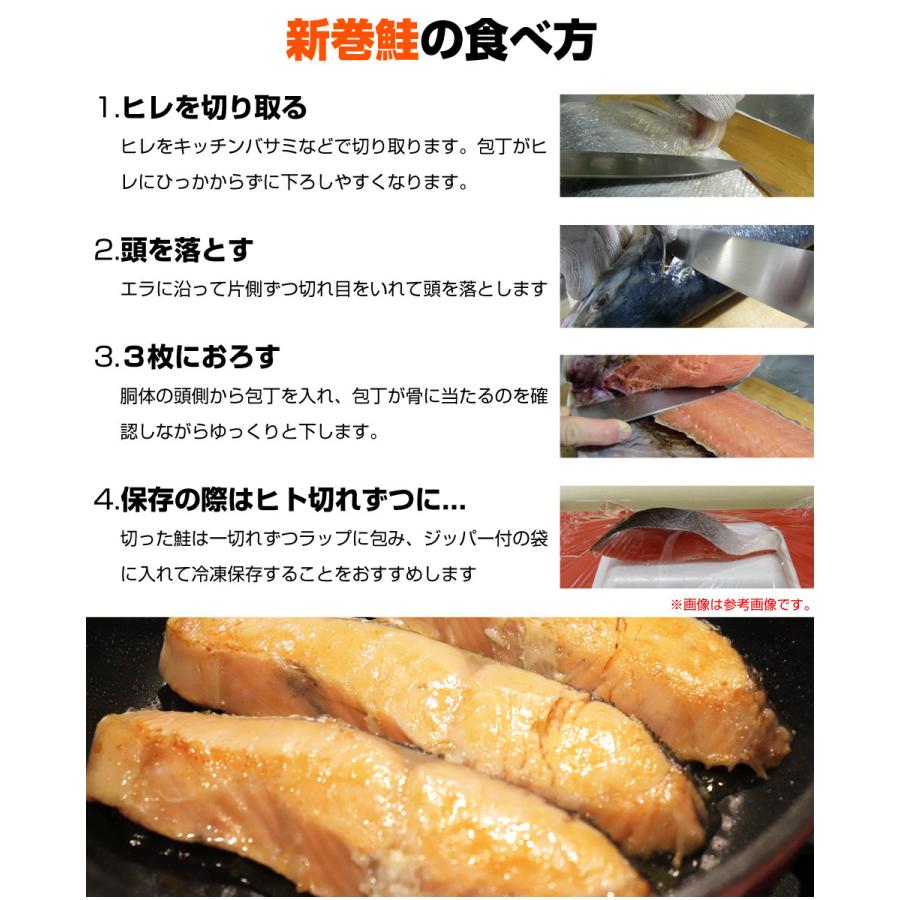 新巻鮭の食べ方

1.ヒレを切り取る

ヒレをキッチンバサミなどで切り取ります。包丁がヒレにひっかからずに下ろしやすくなります。

2.頭を落とす

エラに沿って片側ずつ切れ目をいれて頭を落とします

3.３枚におろす

胴体の頭側から包丁を入れ、包丁が骨に当たるのを確認しながらゆっくりと下します。

4.保存の際はヒト切れずつに...

切った鮭は一切れずつラップに包み、ジッパー付の袋に入れて冷凍保存することをおすすめします

※画像は参考画像です。