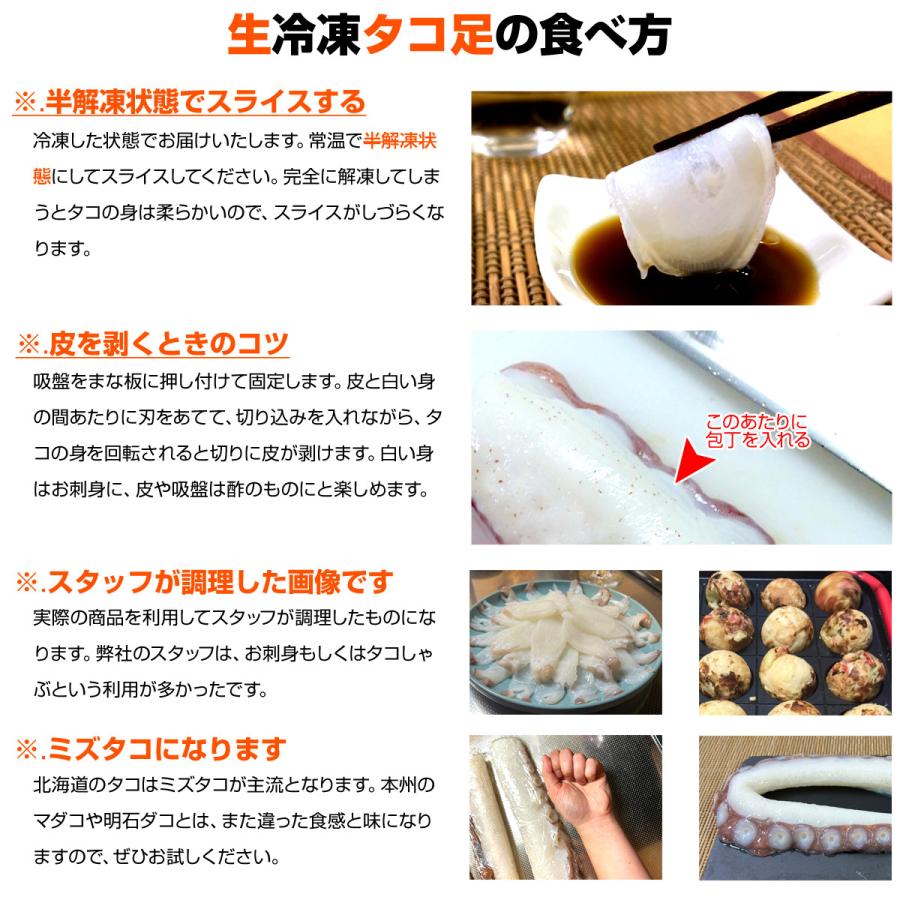 生冷凍タコ足の食べ方

※.半解凍状態でスライスする

冷凍した状態でお届けいたします。常温で半解凍状態にしてスライスしてください。完全に解凍してしまうとタコの身は柔らかいので、スライスがしづらくなります。

※.皮を剥くときのコツ

吸盤をまな板に押し付けて固定します。皮と白い身の間あたりに刃をあてて、切り込みを入れながら、タコの身を回転されると切りに皮が剥けます。白い身はお刺身に、皮や吸盤は酢のものにと楽しめます。

このあたりに包丁を入れる

※.スタッフが調理した画像です

実際の商品を利用してスタッフが調理したものになります。弊社のスタッフは、お刺身もしくはタコしゃぶという利用が多かったです。

※.ミズタコになります

北海道のタコはミズタコが主流となります。本州のマダコや明石ダコとは、また違った食感と味になりますので、ぜひお試しください。